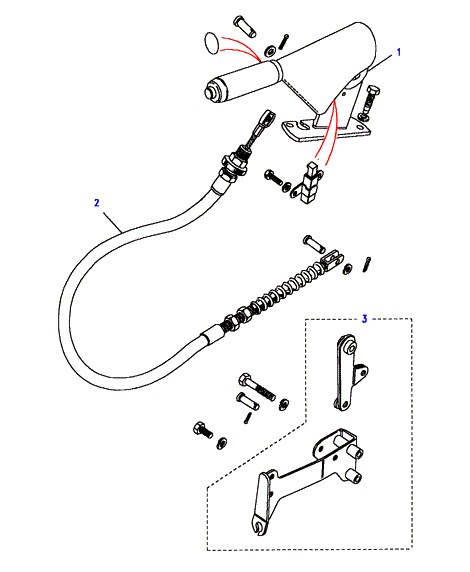 1

2

3