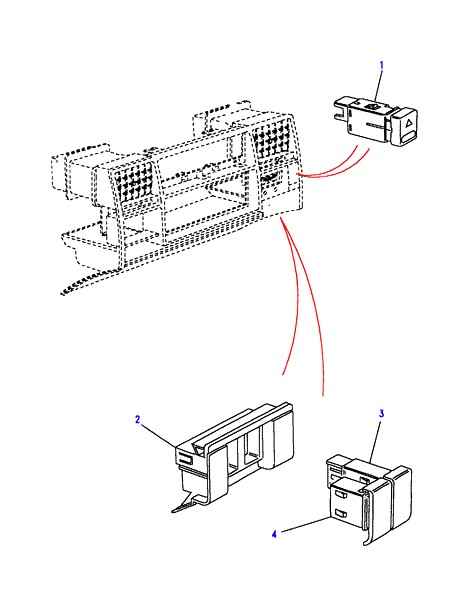 1

2

3

4