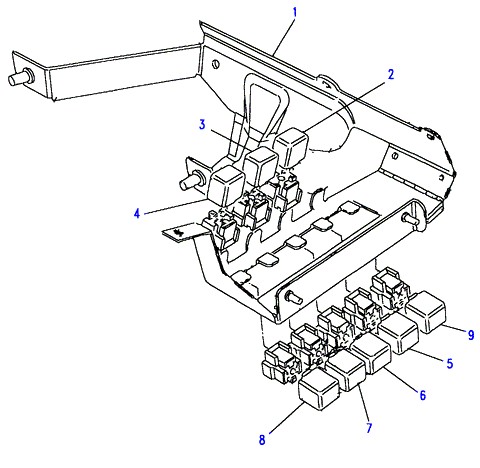 1
2
3
4
9
5
6
7
8