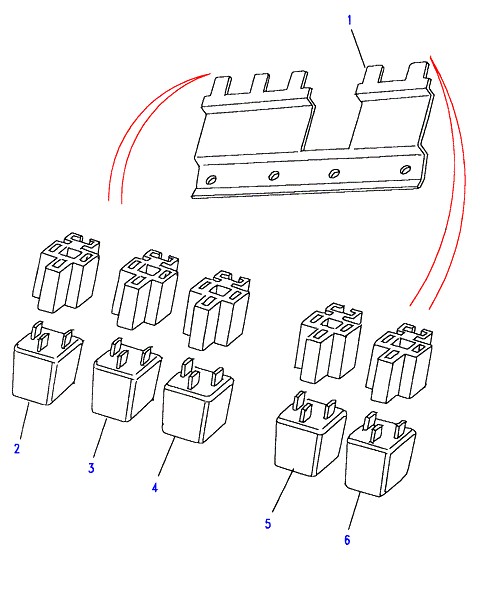 1

2

3

4

5

6