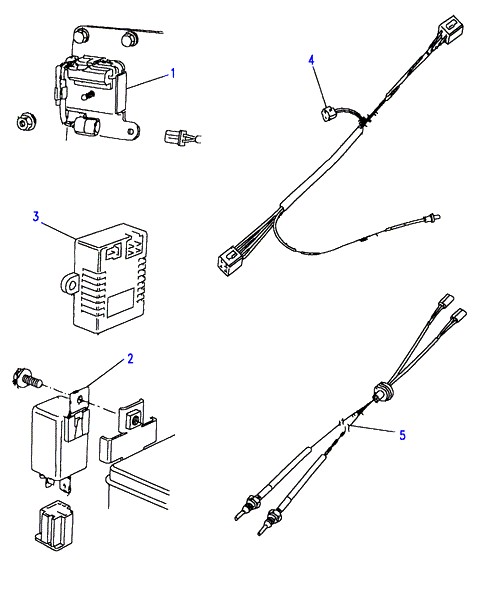 1
4
3
2
5