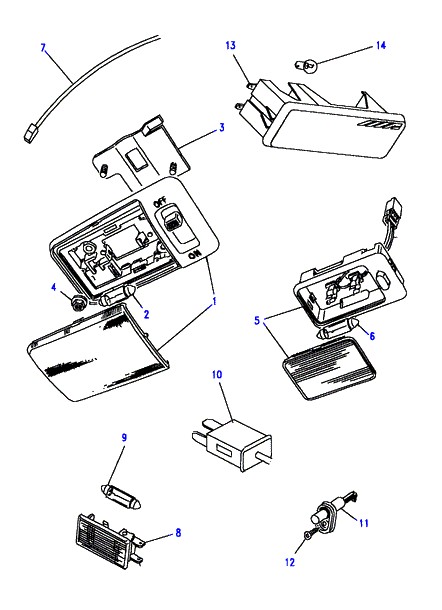 7
13
14
3
OFF
ON
4
2
1
5
6
10
9
8
11
12