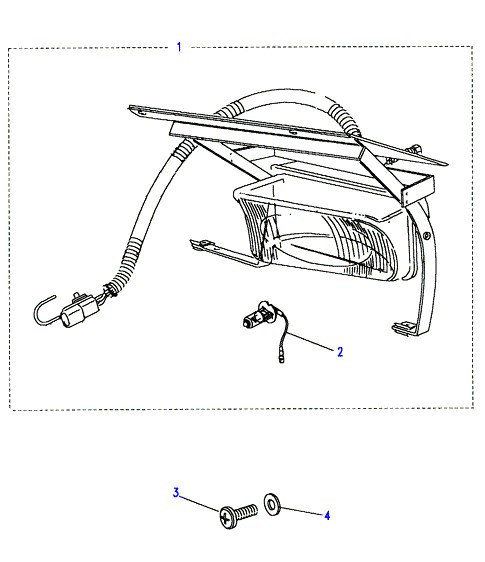 1

2

3

4