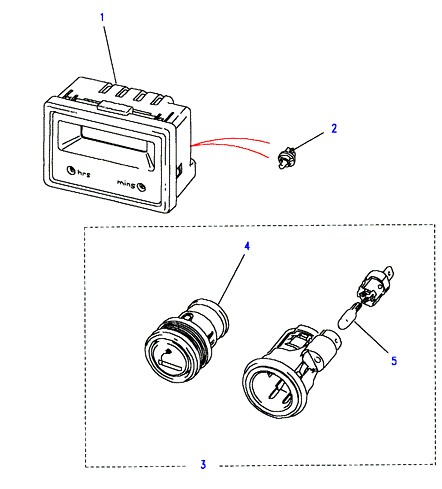 1

2

hrs

mins

4

5

3