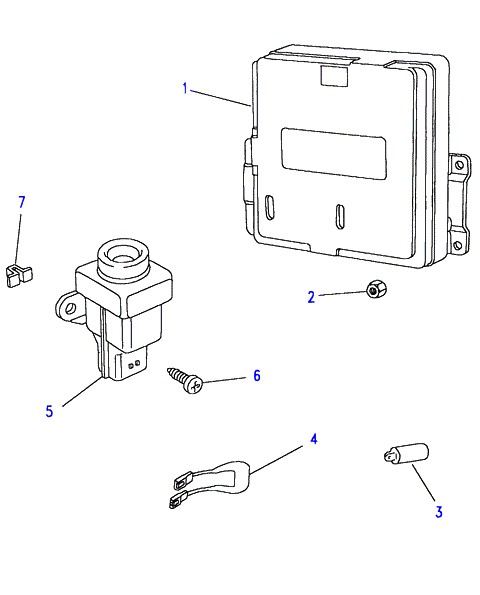 1
7
2
6
5
4
3