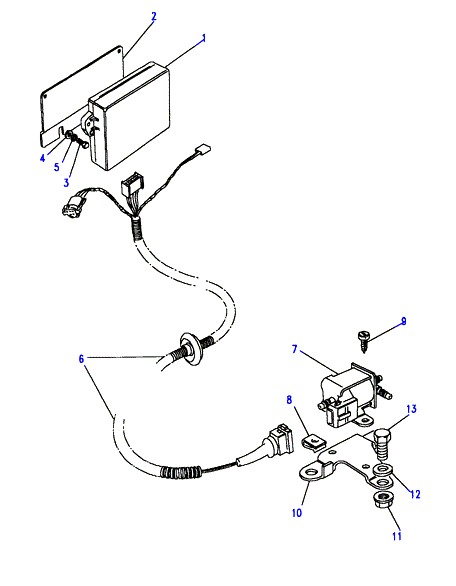 2
1
4
5
3
9
6
7
8
13
12
10
11