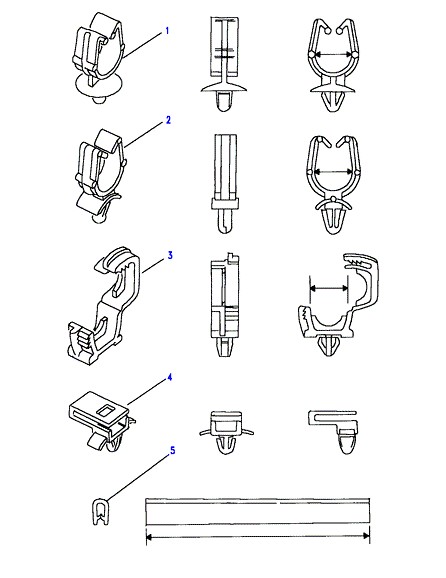 1
2
3
4
5