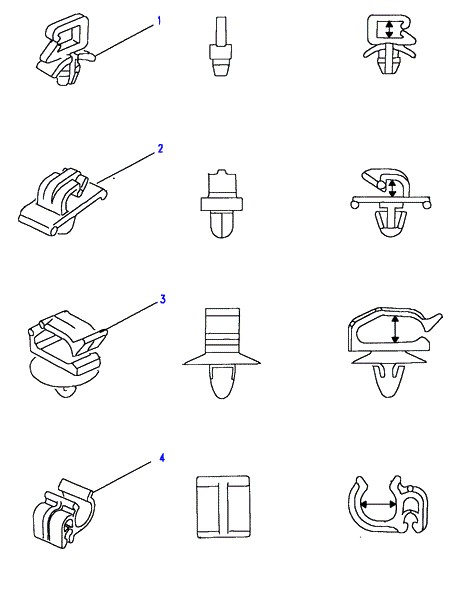 1

2

3

4