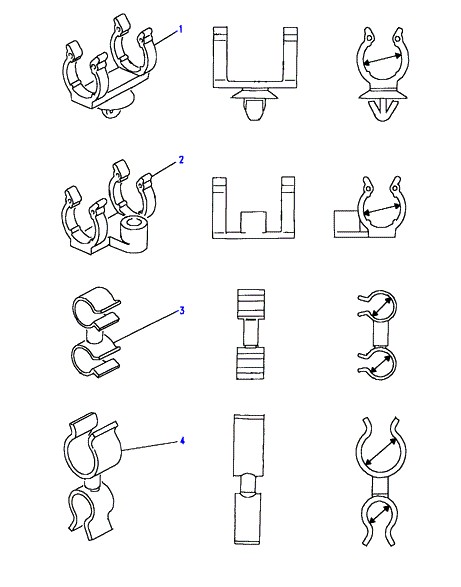 1

2

3

4