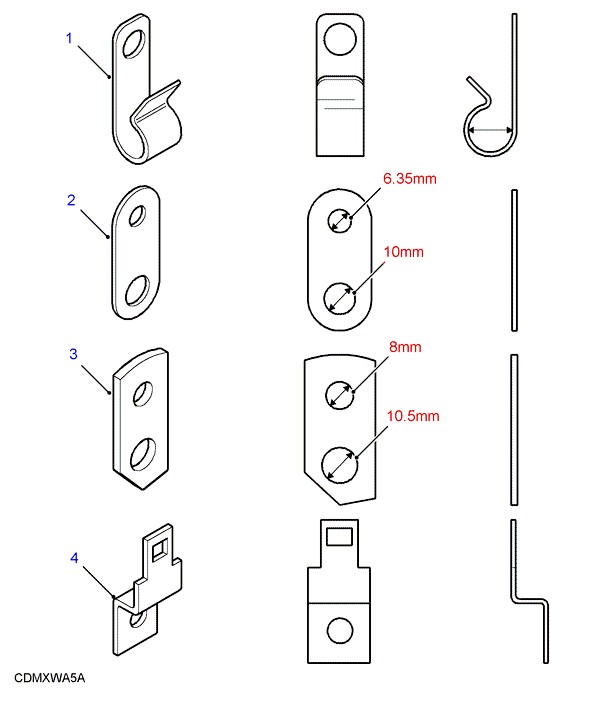 1

2

6.35mm

10mm

3

8mm

10.5mm

4

CDMXWA5A