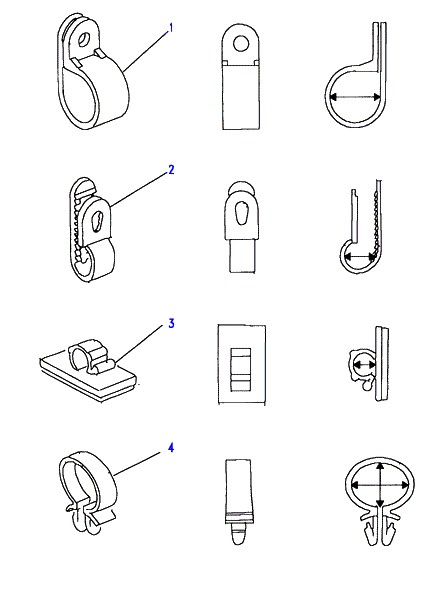 1
2
3
4