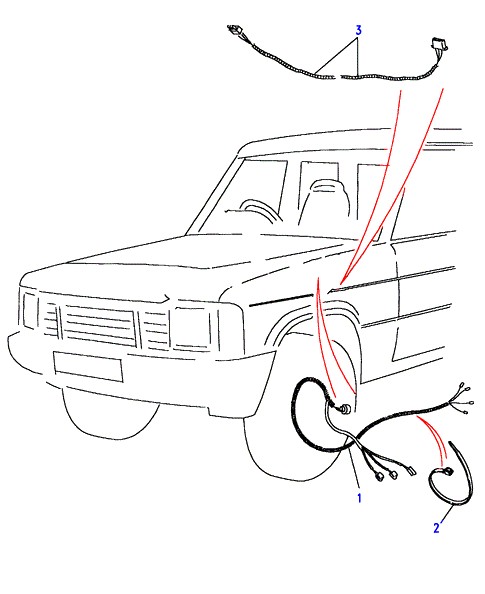 3

1

2