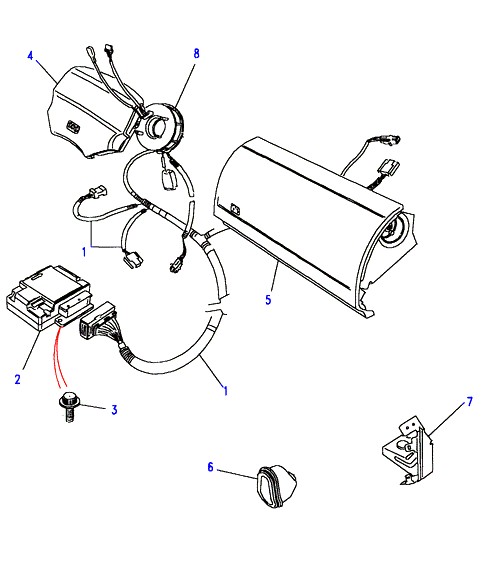 4
8
1
5
2
1
3
7
6