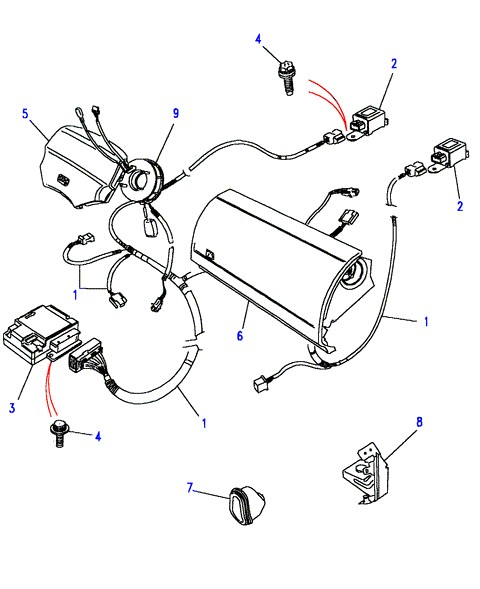 4
2
5
9
2
1
6
1
3
1
4
8
7