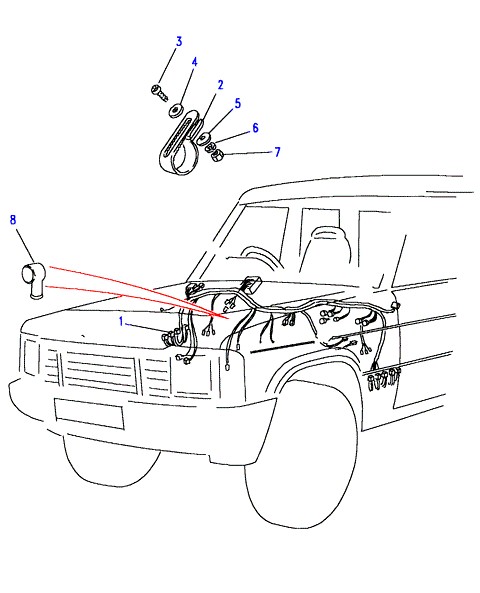 3
4
2
5
6
7
8
1