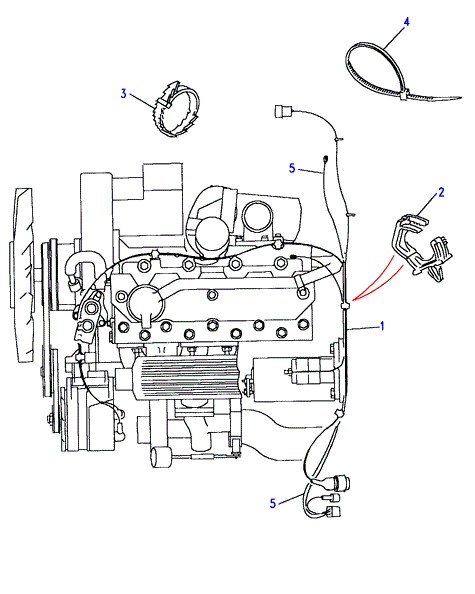 4
3
5
2
1
5