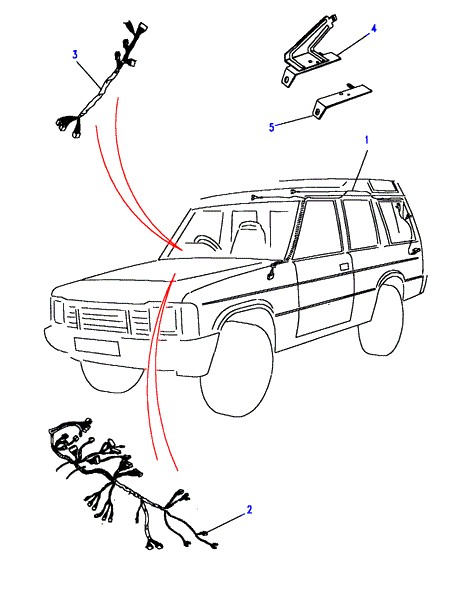 3
4
5
1
2