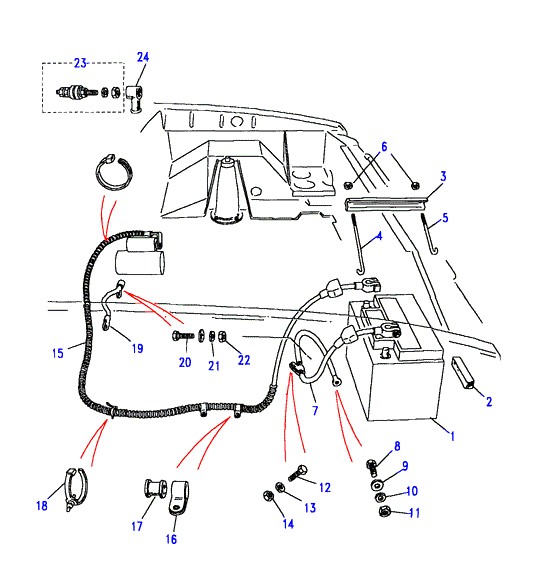 23
24
6
3
5
4
15
19
20
21
22
7
2
1
8
9
10
11
12
13
14
18
17
16