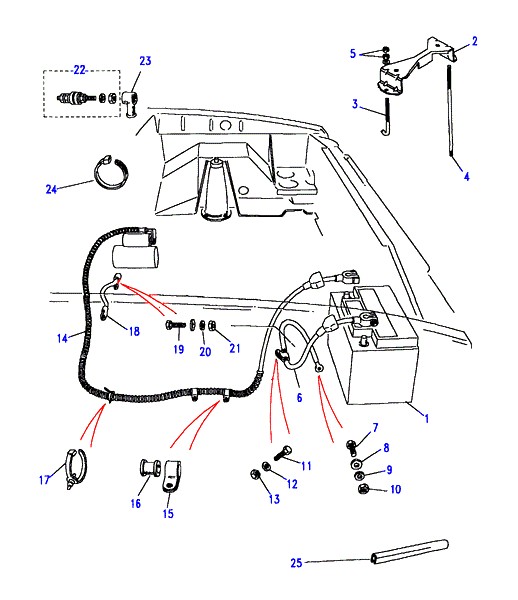 22
23
5
2
3
4
24
14
18
19
20
21
6
1
7
8
9
10
11
12
13
17
16
15
25