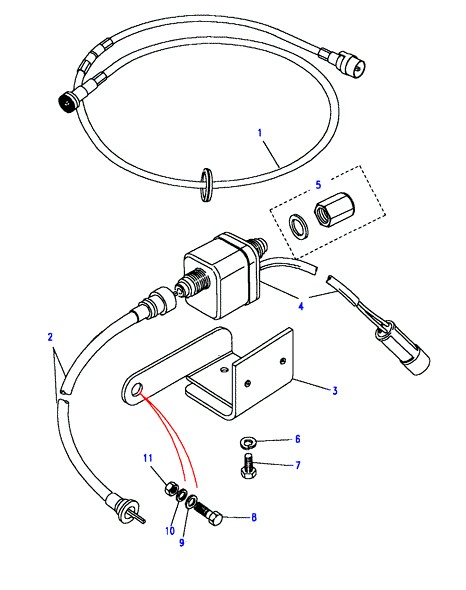 1
5
4
2
3
6
7
11
8
10
9