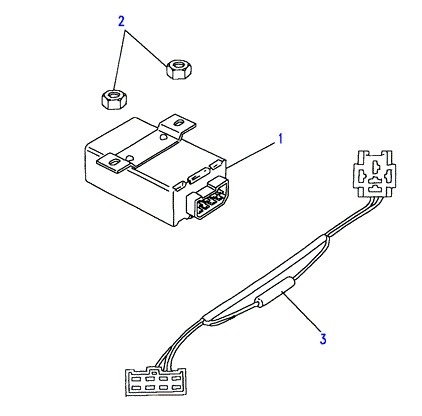 2
1
3