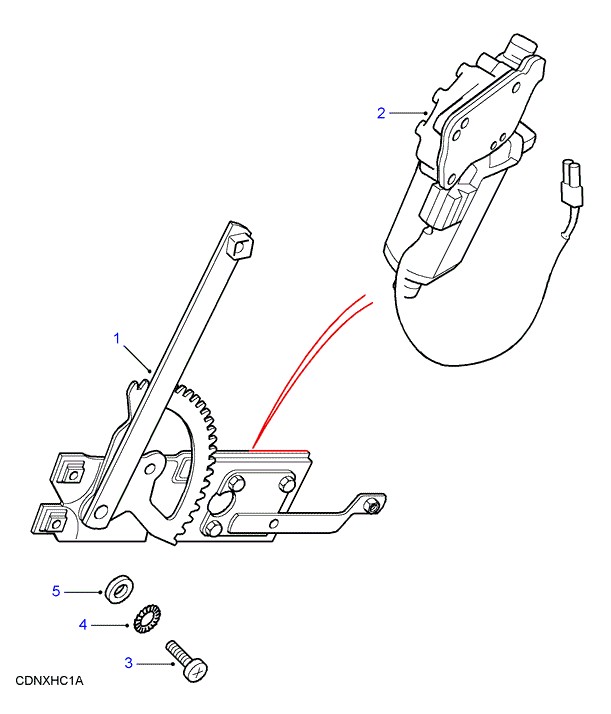 2

1

5

4

3

CDNXHC1A