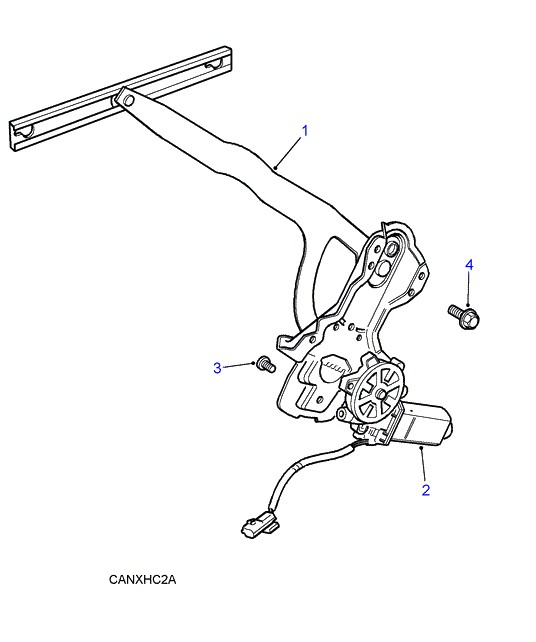 1
4
3
2
CANXHC2A