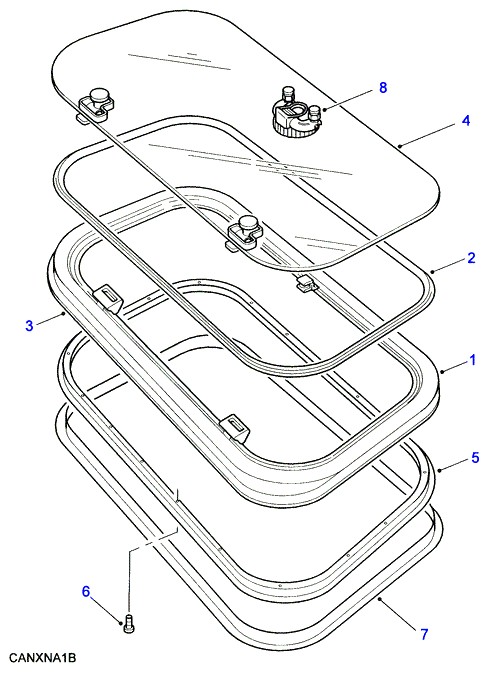 8
4
2
3
1
5
6
7
CANXNA1B