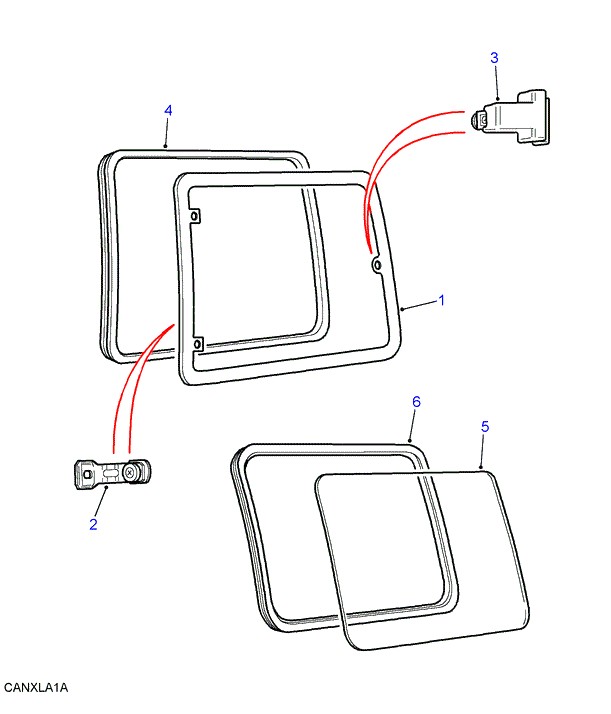 3
4
1
6
5
2
CANXLA1A