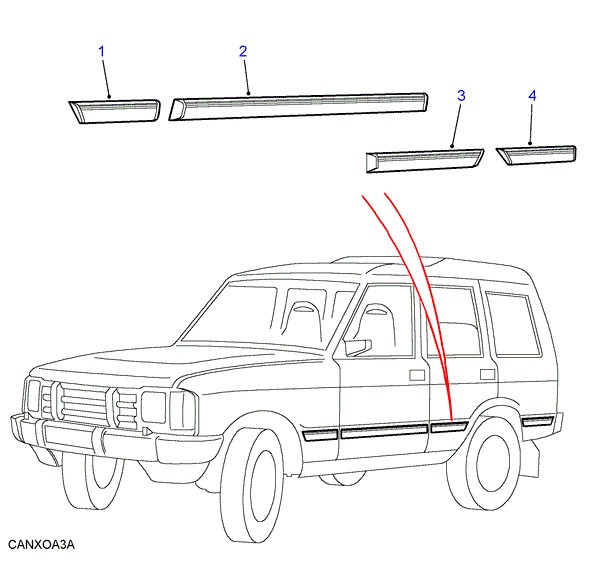 1
2
3
4
CANXOA3A