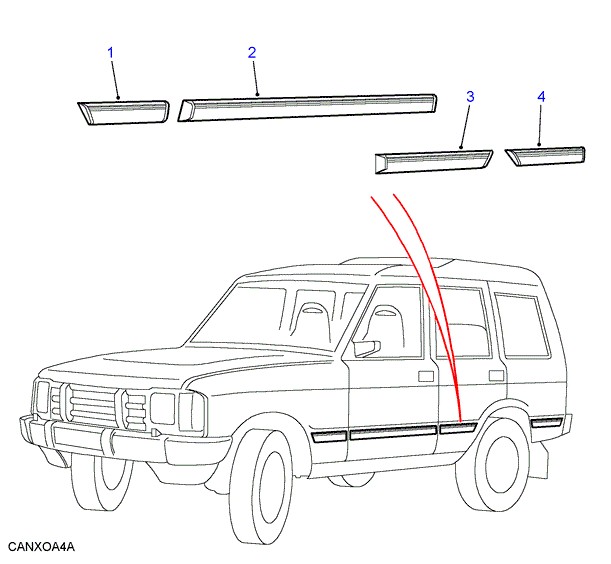 1
2
3
4
CANXOA4A