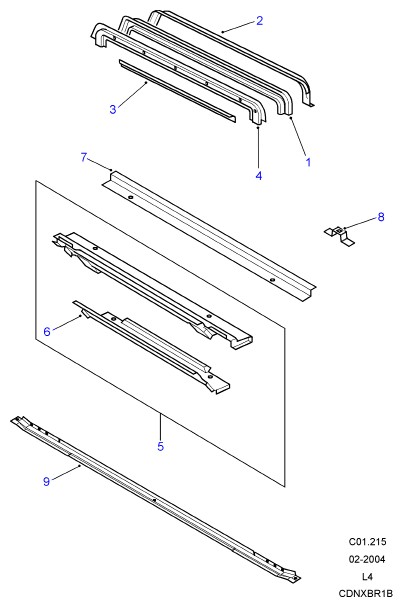 2
3
1
4
7
8
6
5
9
C01.215
02-2004
L4
CDNXBR1B