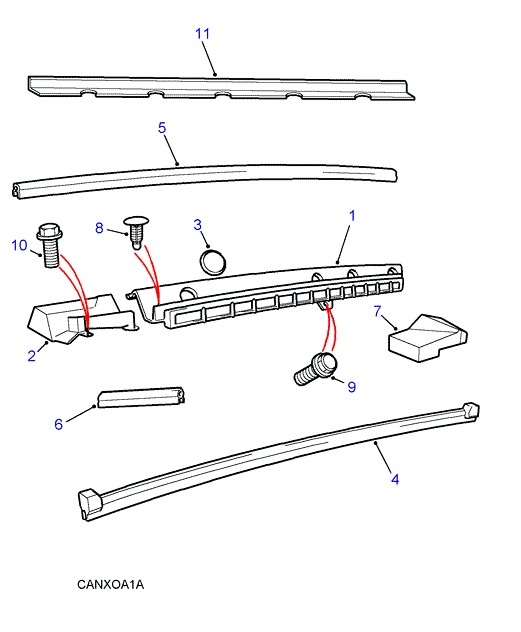 11

5

10

8

3

1

2

7

9

6

4

CANXOA1A