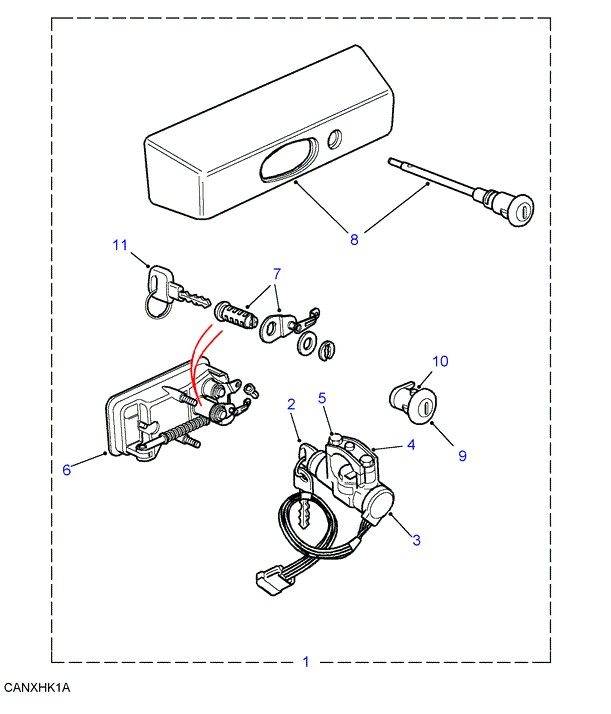 8
11
7
10
2
5
4
9
6
3
1
CANXHK1A