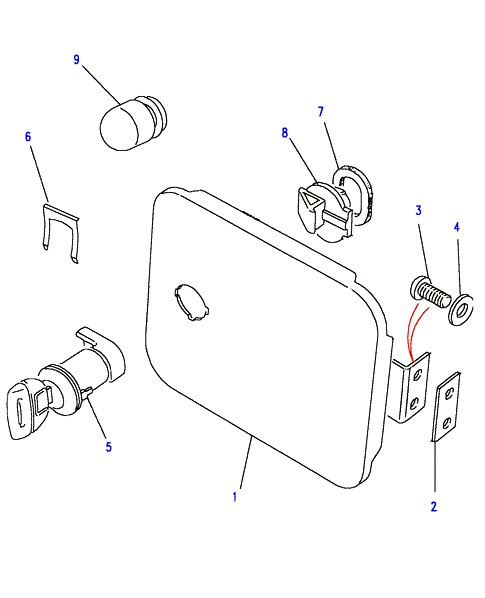 9
6
7
8
3
4
5
1
2