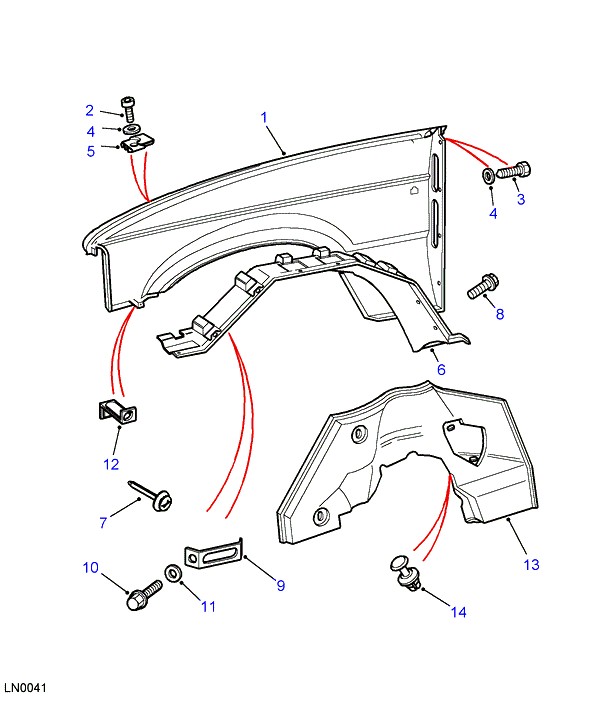 2
4
5
1
4
3
8
6
12
7
10
11
9
13
14
LN0041