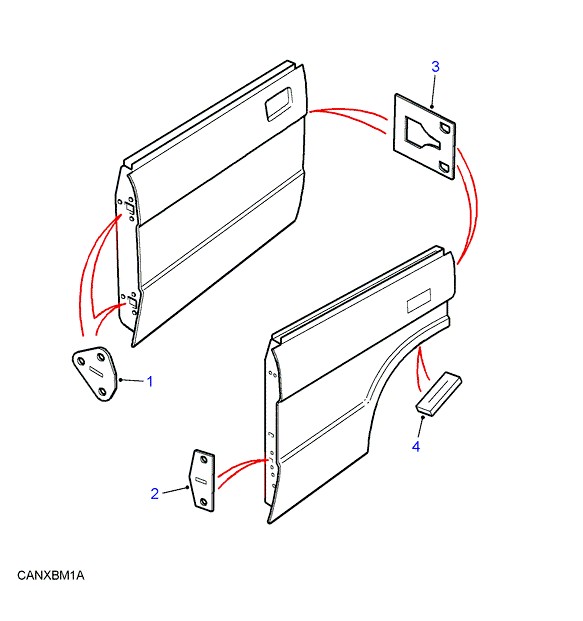 3

1

4

2

CANXBM1A