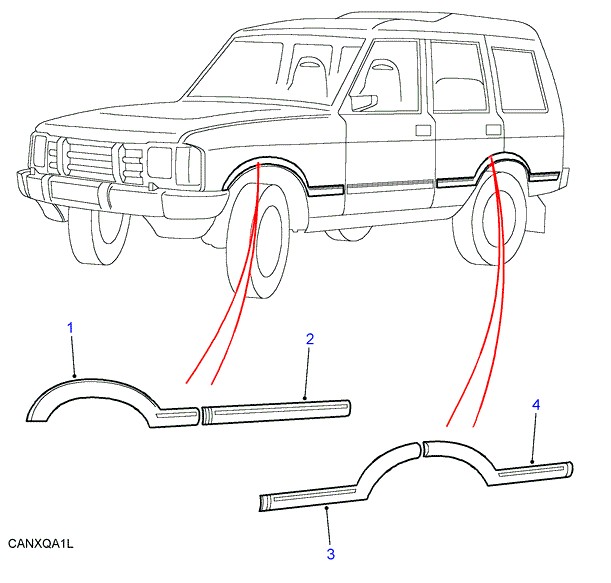 1
2
4
3
CANXQA1L