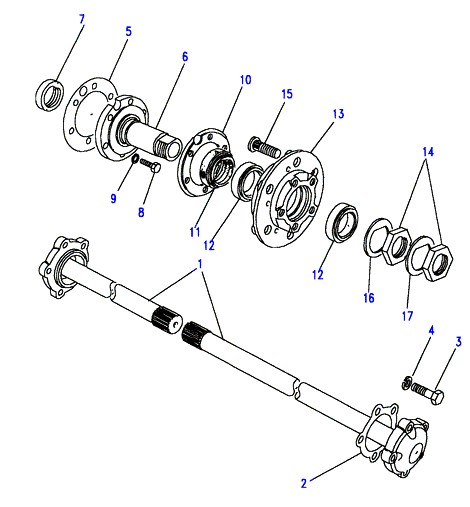 7
5
6
10
15
13
14
9
8
11
12
12
16
17
1
4
3
2