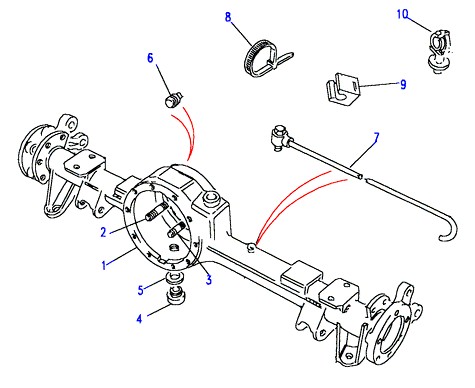 8
10
6
9
7
2
1
3
5
4