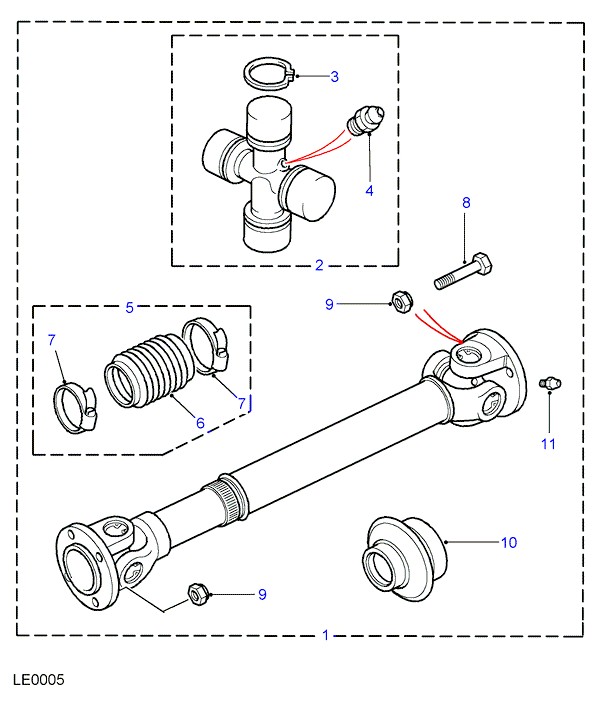 3
4
2
8
9
5
7
6
7
11
10
9
1
LE0005