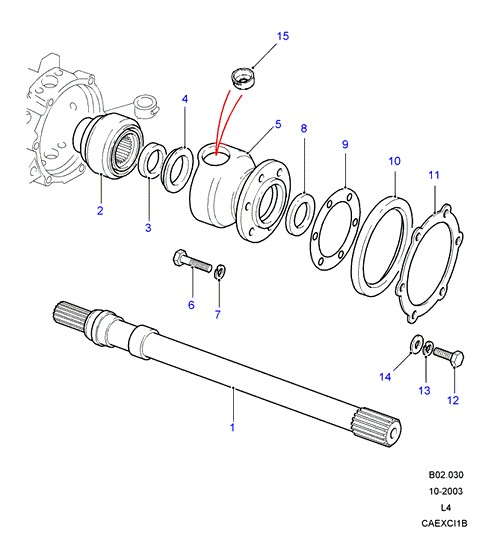 15
4
5
8
9
10
11
2
3
6
7
14
13
12
1

B02.030
10-2003
L4
CAEXCI1B