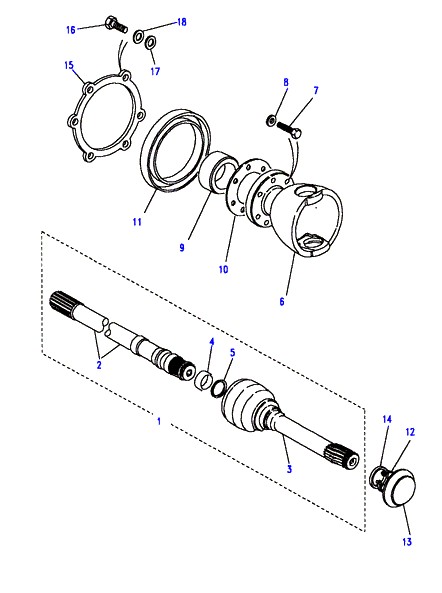 16
18
17
15
8
7
11
9
10
6
2
4
5
1
3
14
12
13