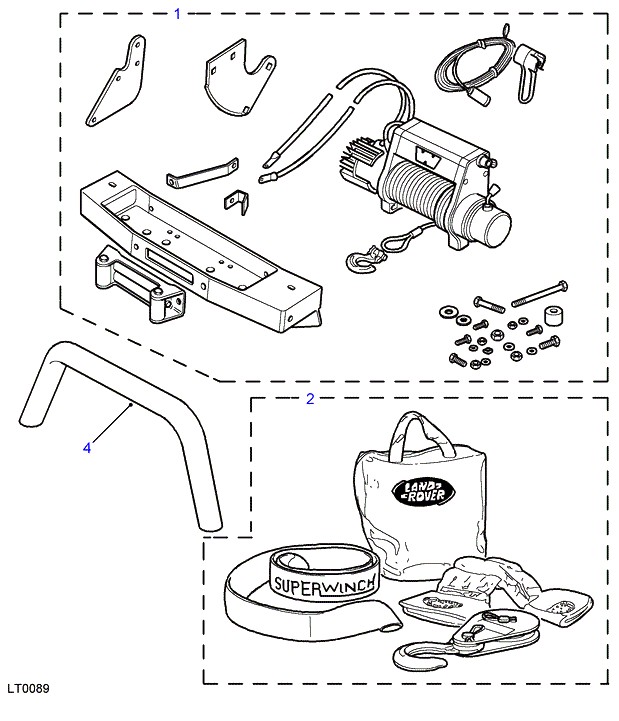 1

2

4

LAND ROVER

SUPERWINCH

LT0089