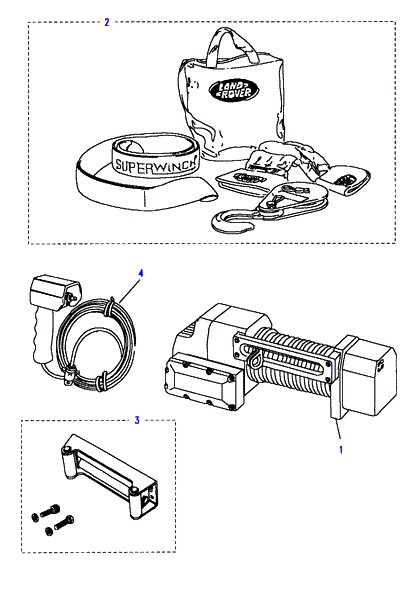 2

LAND ROVER

SUPERWINCH

4

1

3