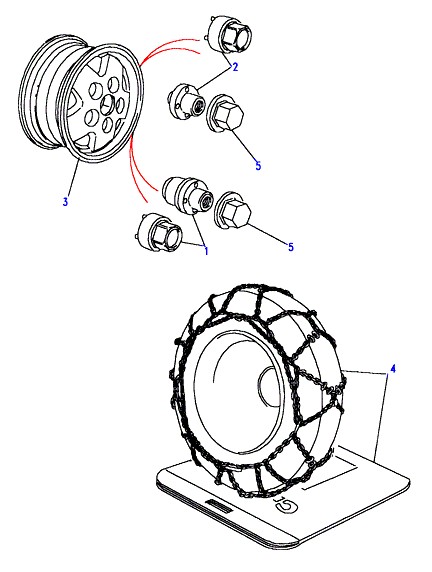 2
5
3
5
1
4