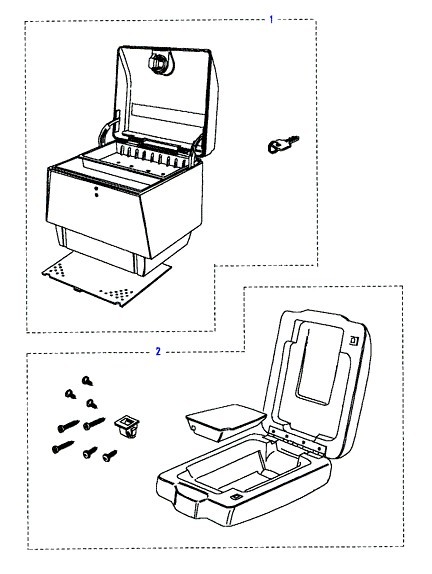 1

2