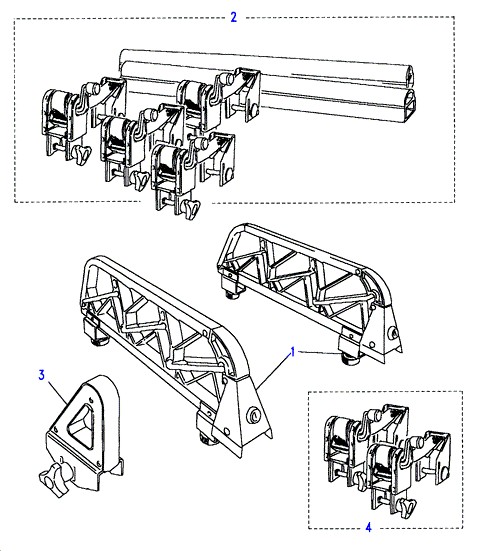 2

1

3

4