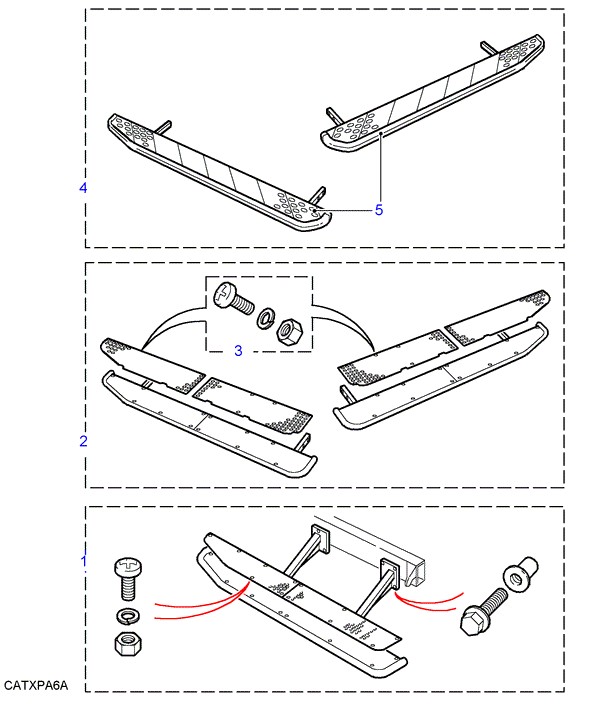 4
5
3
2
1
CATXPA6A