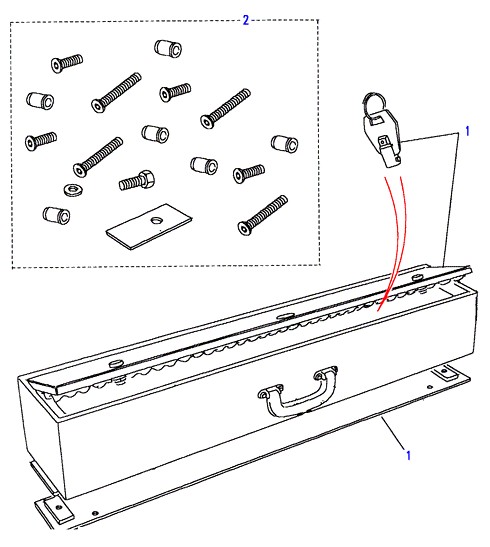 2

1

1